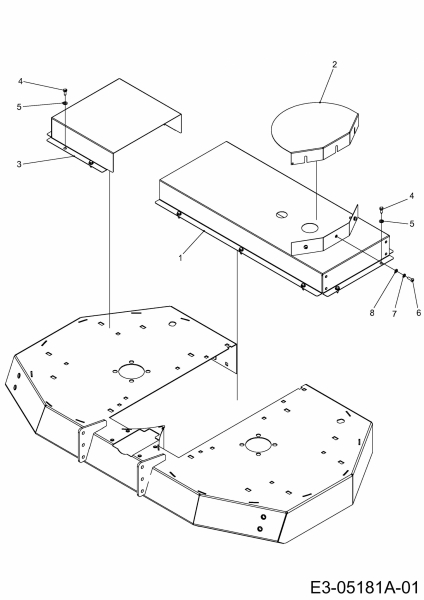 4
5
3
2
4
5
1
8
7
6
E3-05181A-01