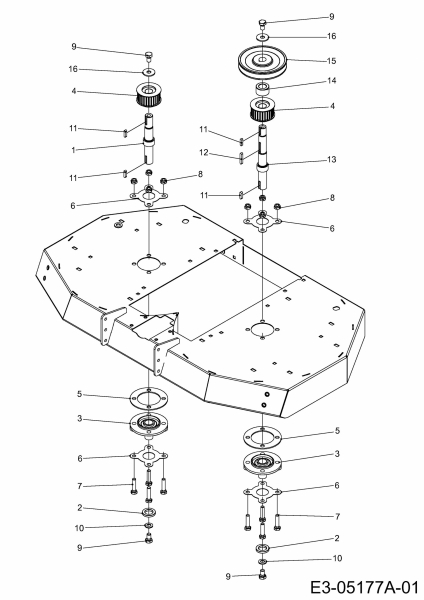 9
16
15
14
4
11
12
13
11
8
6
9
16
4
11
1
11
8
6
5
3
6
7
2
10
9
5
3
6
7
2
10
9
E3-05177A-01