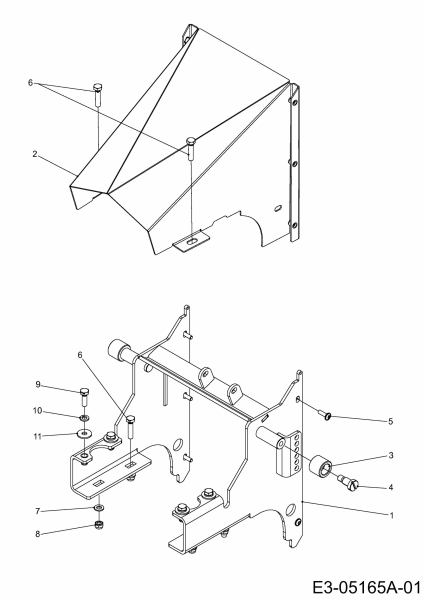 6
2
6
9
10
11
7
8
5
3
4
1
E3-05165A-01