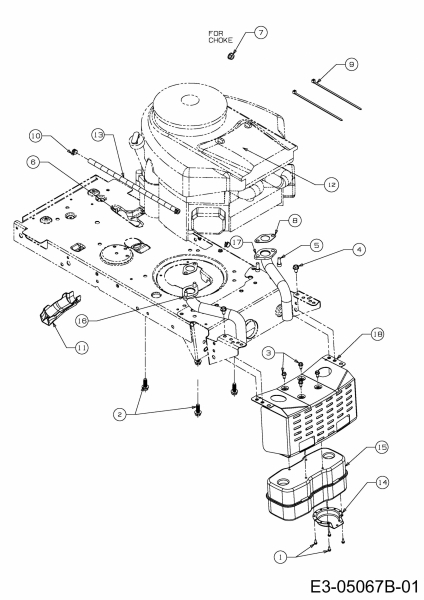 FOR CHOKE
7
9
10
13
6
12
8
17
5
4
16
11
18
3
2
15
14
1
E3-05067B-01