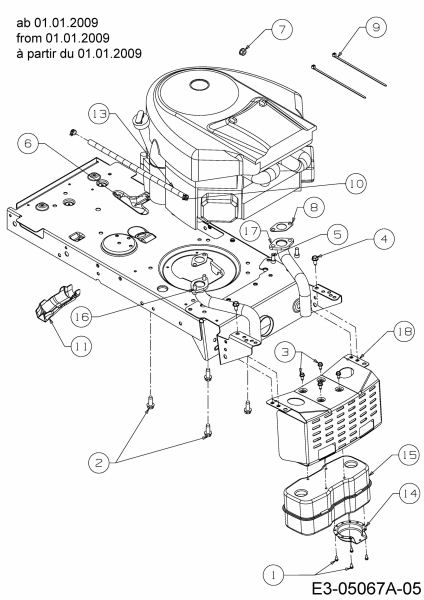 ab 01.01.2009
from 01.01.2009
à partir du 01.01.2009

7
9
13
6
10
8
17
5
4
16
11
3
18
2
15
14
1

E3-05067A-05