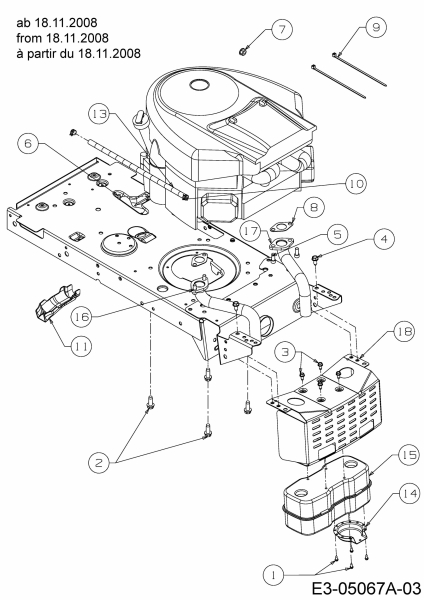 ab 18.11.2008
from 18.11.2008
à partir du 18.11.2008

7
9
13
6
10
8
17
5
4
16
11
18
3
2
15
14
1

E3-05067A-03