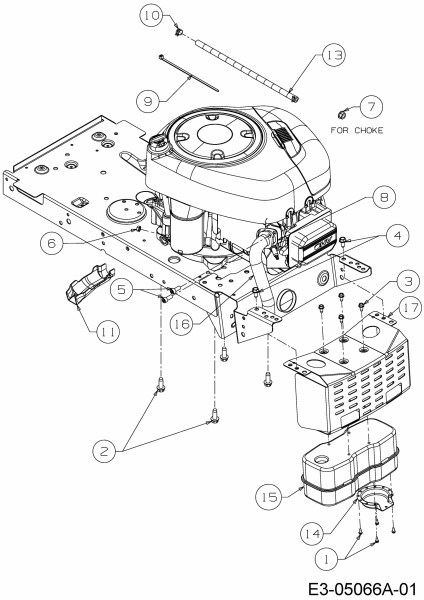 10
13
9
7
FOR CHOKE
8
6
4
5
3
17
11
16
2
15
14
1
E3-05066A-01