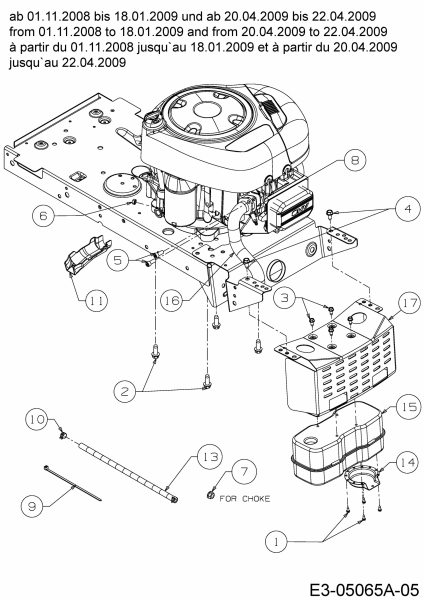 ab 01.11.2008 bis 18.01.2009 und ab 20.04.2009 bis 22.04.2009
from 01.11.2008 to 18.01.2009 and from 20.04.2009 to 22.04.2009
à partir du 01.11.2008 jusqu`au 18.01.2009 et à partir du 20.04.2009 jusqu`au 22.04.2009

8
6
4
5
11
16
3
17
2
15
10
13
7
FOR CHOKE
14
9
1

E3-05065A-05