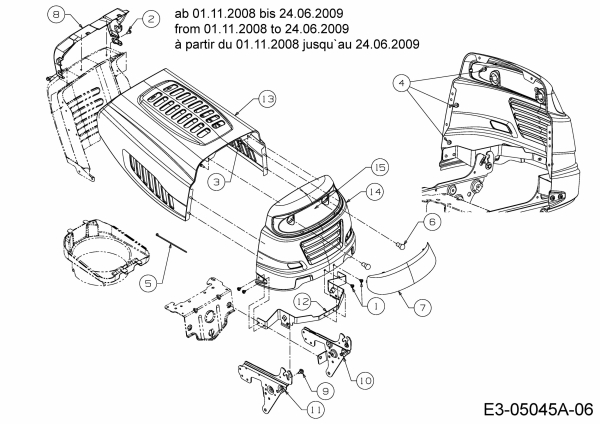 ab 01.11.2008 bis 24.06.2009
from 01.11.2008 to 24.06.2009
à partir du 01.11.2008 jusqu`au 24.06.2009

8
2
13
4
3
15
14
6
5
12
1
7
10
9
11

E3-05045A-06