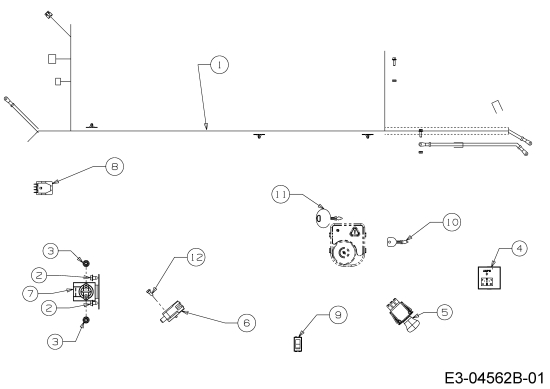 1
8
11
10
4
3
2
7
2
3
12
6
9
5
E3-04562B-01