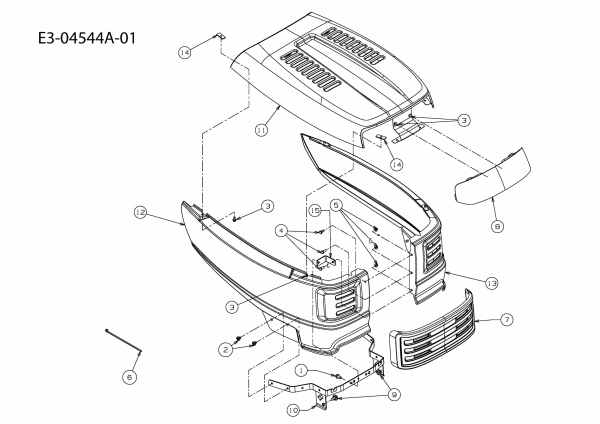 E3-04544A-01

14
11
3
14
8
12
3
15
5
4
13
3
7
2
6
1
9
10