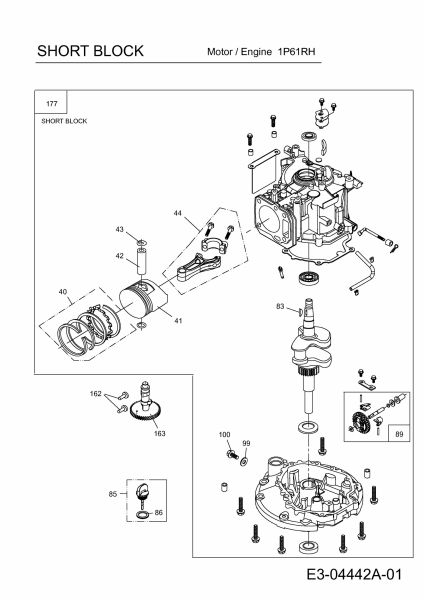 SHORT BLOCK Motor / Engine 1P61RH

177

SHORT BLOCK

44

43

42

40

41

83

162

163

100

99

89

85

86

E3-04442A-01