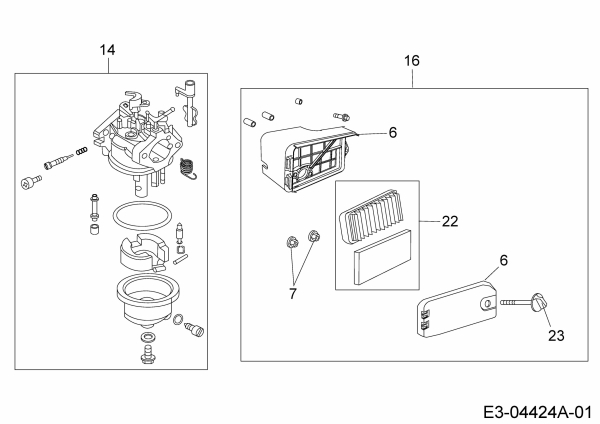 14

16

6

22

7

6

23

E3-04424A-01