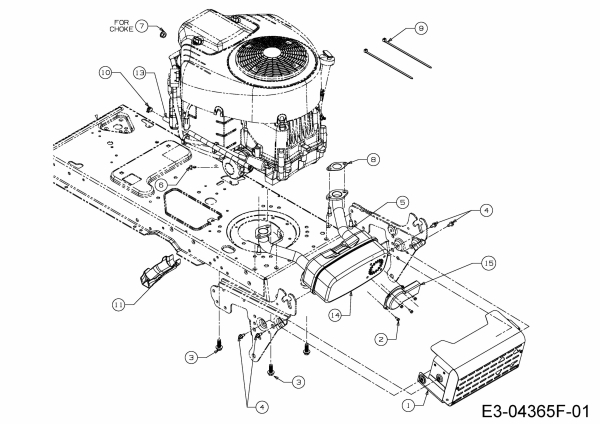 FOR CHOKE
7
9
10
13
8
6
5
4
15
11
14
2
3
3
4
1
E3-04365F-01