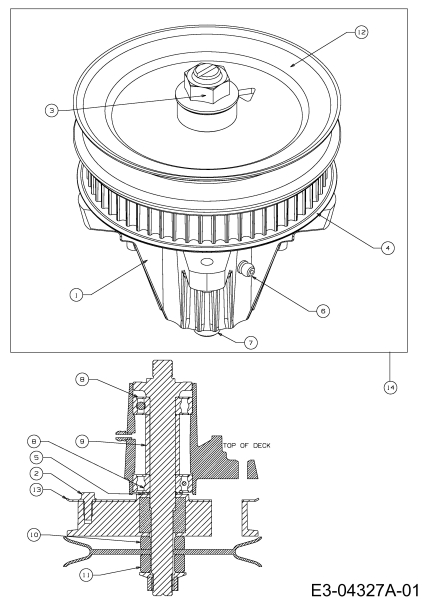 12
3
4
1
6
7
14
8
9
TOP OF DECK
8
5
2
13
10
11
E3-04327A-01