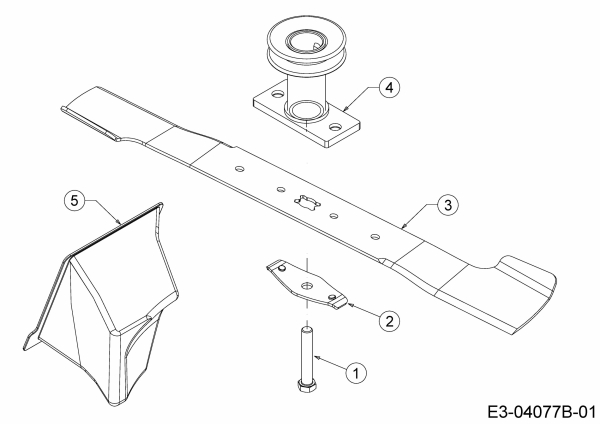 4

5

3

2

1

E3-04077B-01