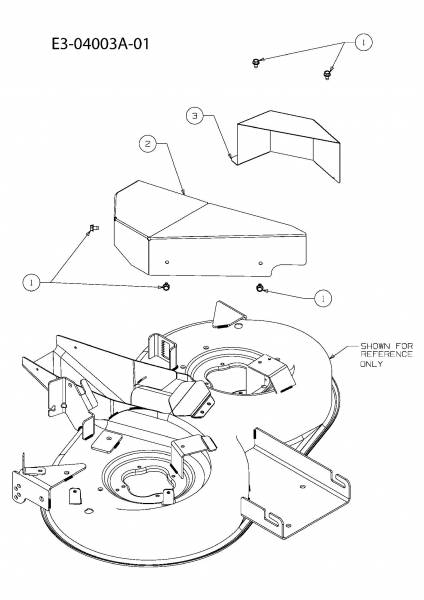 E3-04003A-01

1

3

2

1

1

SHOWN FOR
REFERENCE
ONLY