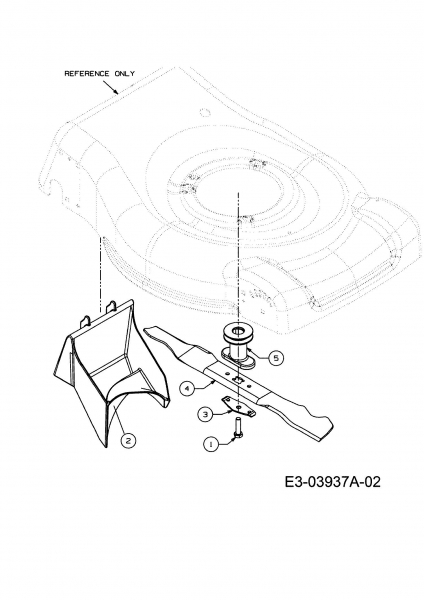 REFERENCE ONLY

5

4

3

2

1

E3-03937A-02