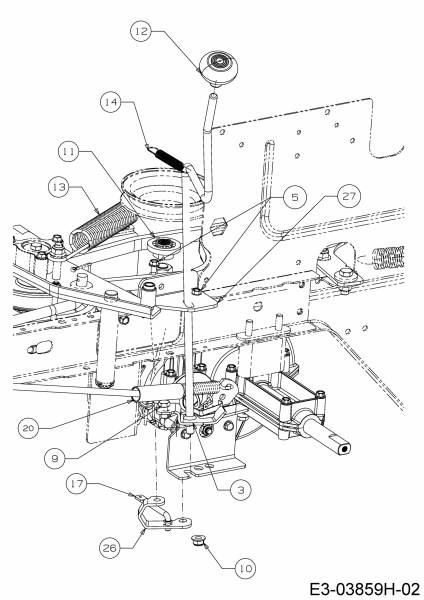 12
14
11
13
5
27
20
9
3
17
26
10
E3-03859H-02