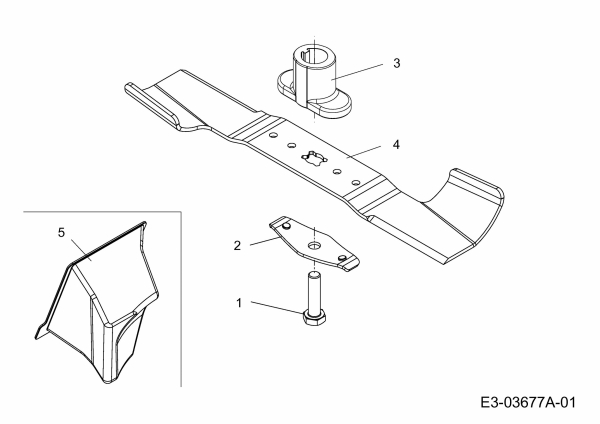 3

4

5

2

1

E3-03677A-01