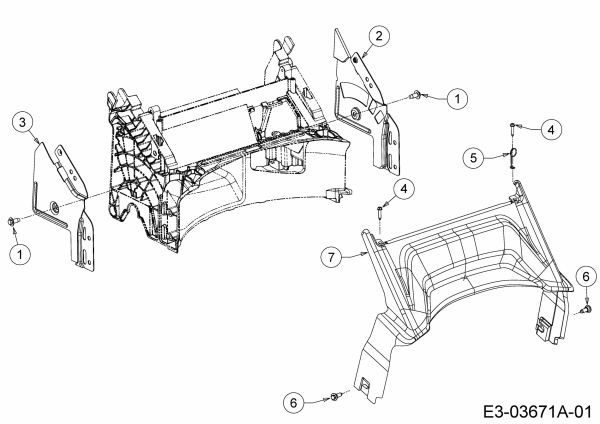 2
1
3
4
5
4
1
7
6
6
E3-03671A-01