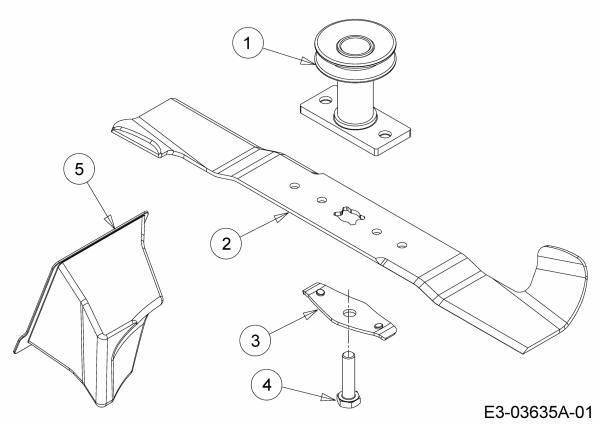 1
5
2
3
4
E3-03635A-01