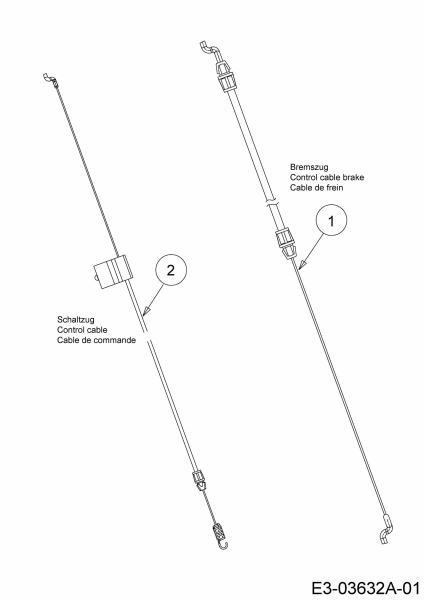 Bremszug
Control cable brake
Cable de frein

1

2

Schaltzug
Control cable
Cable de commande

E3-03632A-01