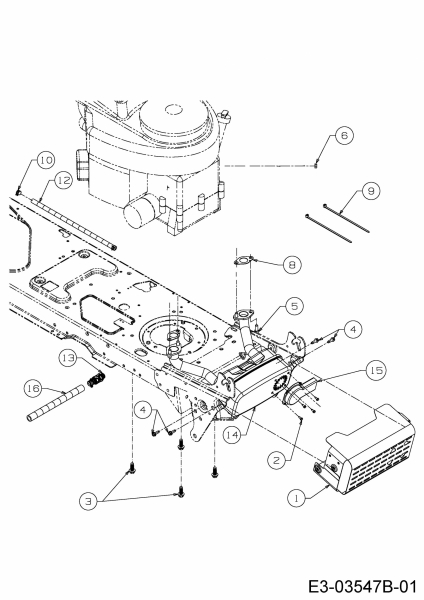 6
10
12
9
8
5
4
13
15
16
4
14
2
3
1
E3-03547B-01