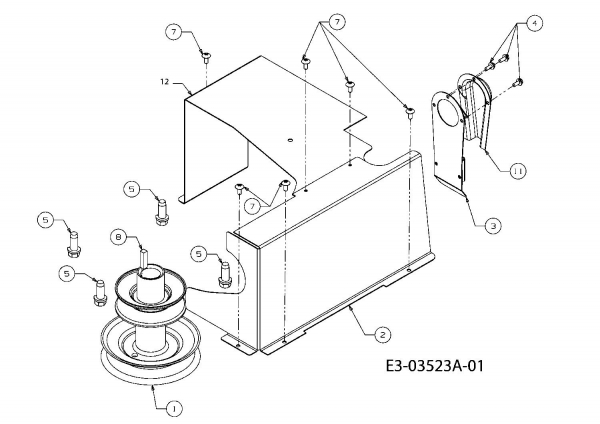 7
7
4
12
11
5
7
3
5
8
5
5
2
E3-03523A-01
1