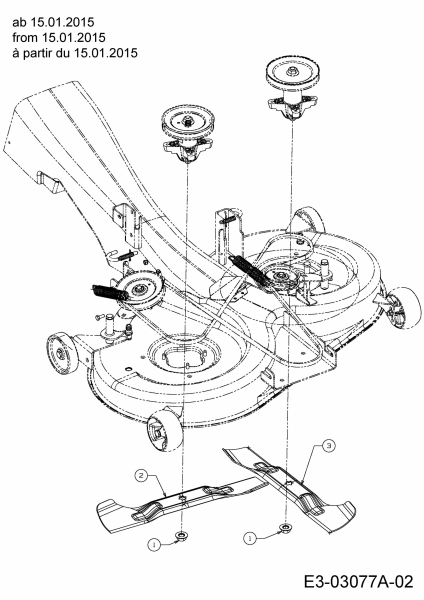 ab 15.01.2015
from 15.01.2015
à partir du 15.01.2015

3
2
1
1

E3-03077A-02