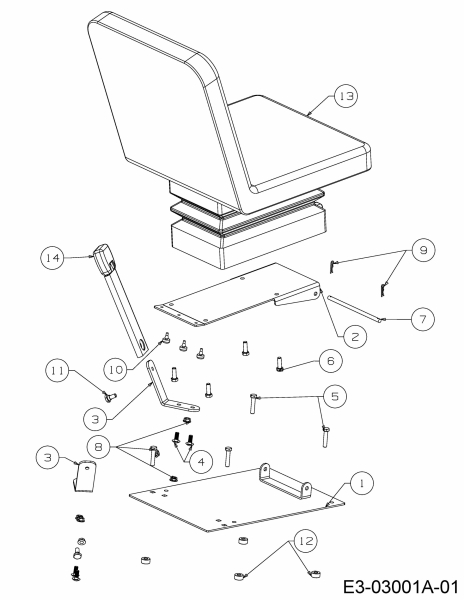 13
14
9
7
2
10
6
11
5
3
8
4
3
1
12
E3-03001A-01