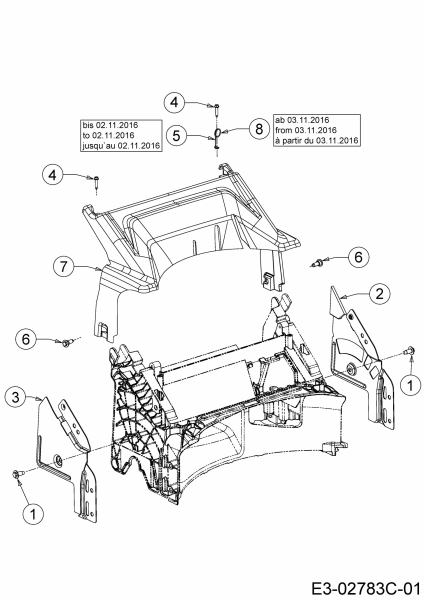 4

bis 02.11.2016
to 02.11.2016
jusqu`au 02.11.2016

5

8

ab 03.11.2016
from 03.11.2016
à partir du 03.11.2016

4

7

6

2

6

1

3

1

E3-02783C-01