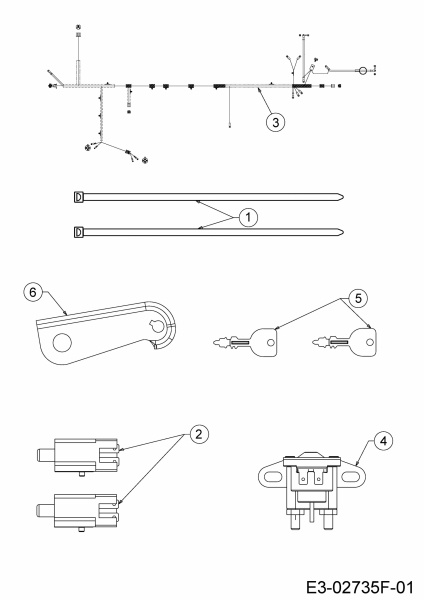 3
1
6
5
2
4
E3-02735F-01