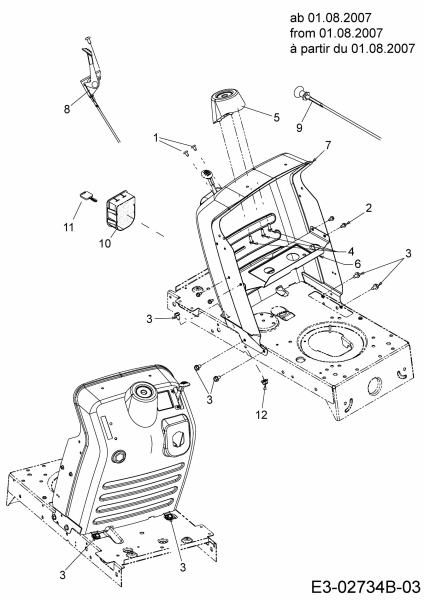 ab 01.08.2007
from 01.08.2007
à partir du 01.08.2007

8
5
9
1
7
2
11
10
4
6
3
3
3
12
3
3

E3-02734B-03