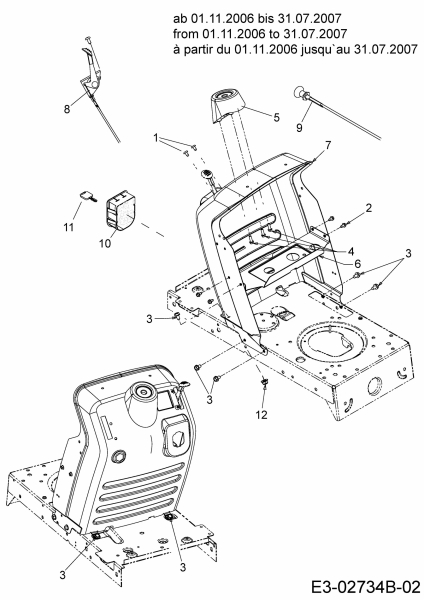 ab 01.11.2006 bis 31.07.2007
from 01.11.2006 to 31.07.2007
à partir du 01.11.2006 jusqu`au 31.07.2007

8
5
9
1
7
2
11
10
4
6
3
3
3
12
3
3

E3-02734B-02