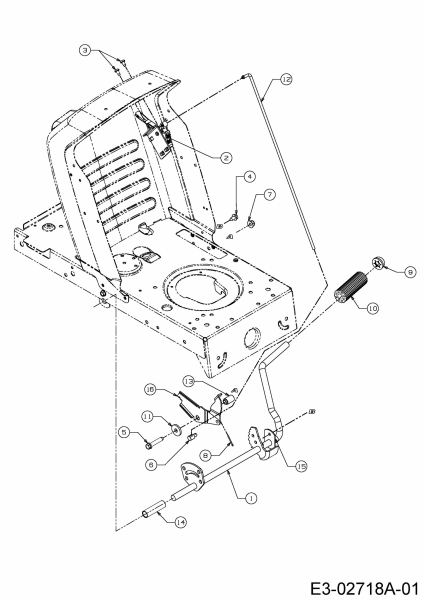 3
12
2
4
7
9
10
13
16
11
5
6
8
15
1
14
E3-02718A-01