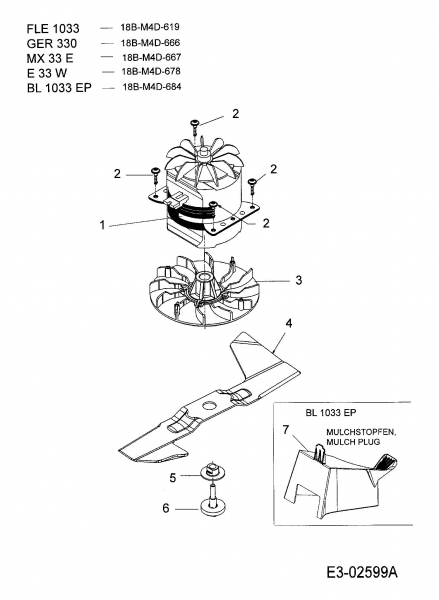 FLE 1033 — 18B-M4D-619
GER 330 — 18B-M4D-666
MX 33 E — 18B-M4D-667
E 33 W — 18B-M4D-678
BL 1033 EP — 18B-M4D-684

2
2
2
2
1
3
4
5
6

BL 1033 EP
7
MULCHSTOPFEN, MULCH PLUG

E3-02599A