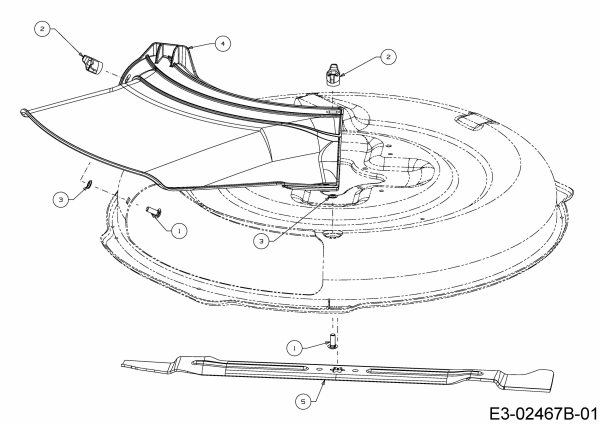 2
4
2
3
1
3
1
5
E3-02467B-01