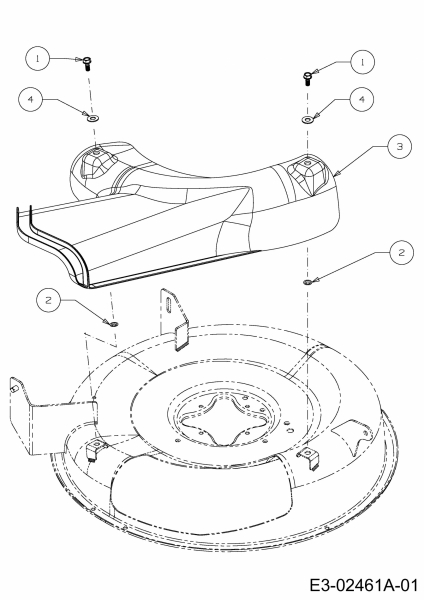 1
1
4
4
3
2
2
E3-02461A-01