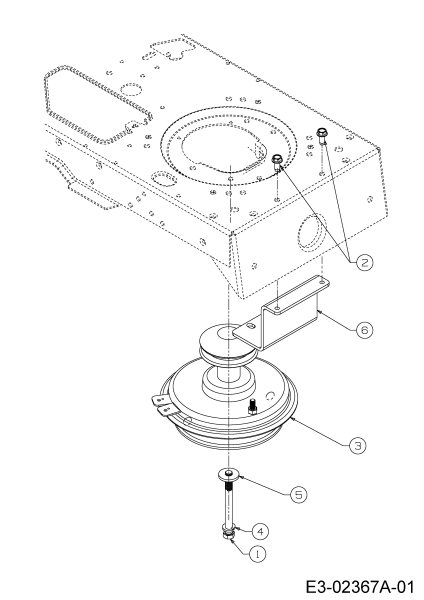 2
6
3
5
4
1
E3-02367A-01