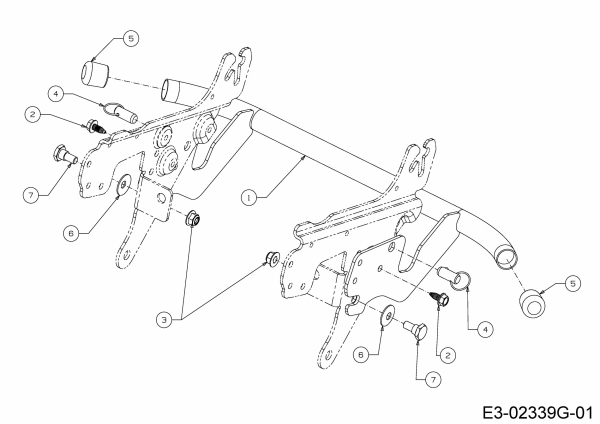 5
4
2
7
6
1
3
5
4
6
2
7
E3-02339G-01