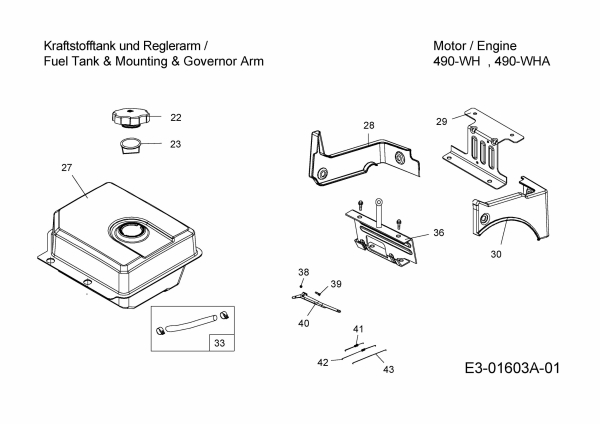 Kraftstofftank und Reglerarm /
Fuel Tank & Mounting & Governor Arm

Motor / Engine
490-WH , 490-WHA

22
23
27
28
29
36
30
38
39
40
33
41
42
43

E3-01603A-01