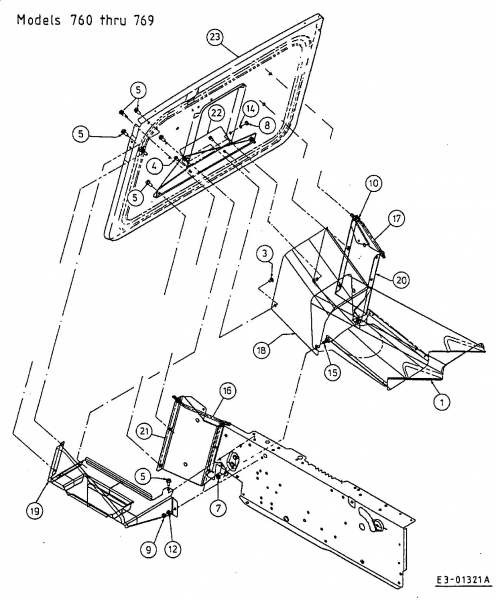 Models 760 thru 769

23
5
5
22
14
8
4
5
10
17
3
20
18
15
1
16
21
5
7
19
9
12

E3-01321A