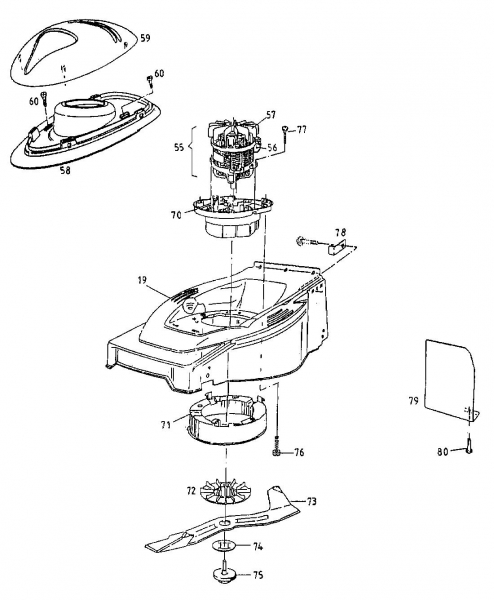 59
60
60
58
57
77
55
56
70
78
19
79
71
76
80
72
73
74
75