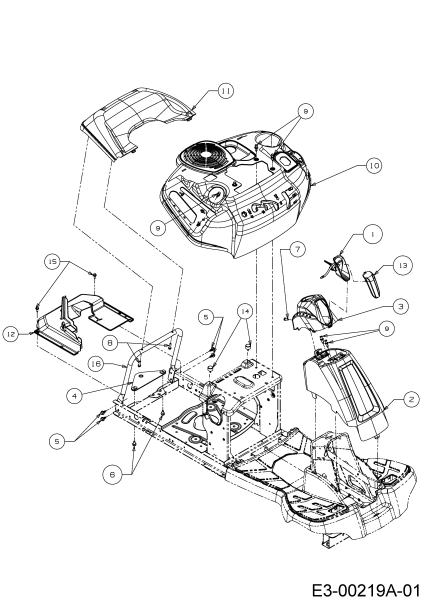 11
8
10
8
1
7
13
15
3
5
14
9
12
8
16
4
2
5
6
E3-00219A-01