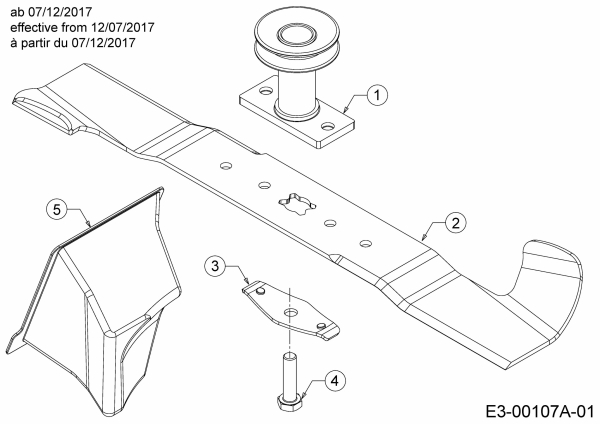 ab 07/12/2017
effective from 12/07/2017
à partir du 07/12/2017

1

5

2

3

4

E3-00107A-01