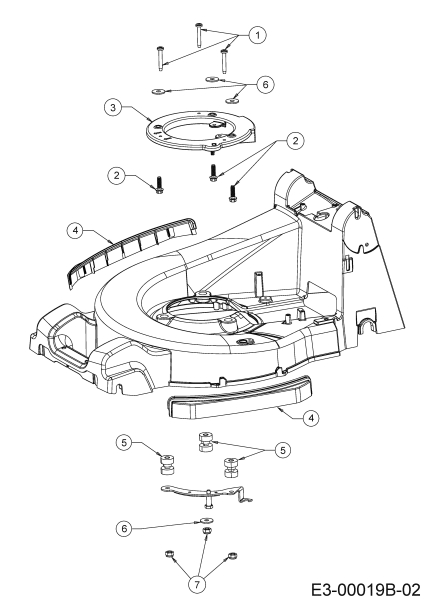 1
6
3
2
2
4
4
5
5
6
7
E3-00019B-02