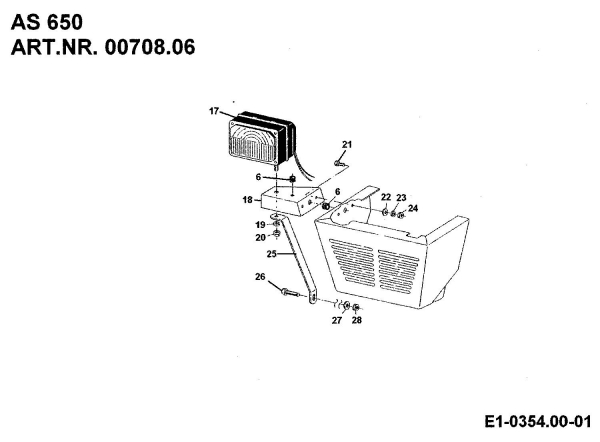 AS 650
ART.NR. 00708.06

17
21
6
18
6
22
23
24
19
20
25
26
27
28

E1-0354.00-01