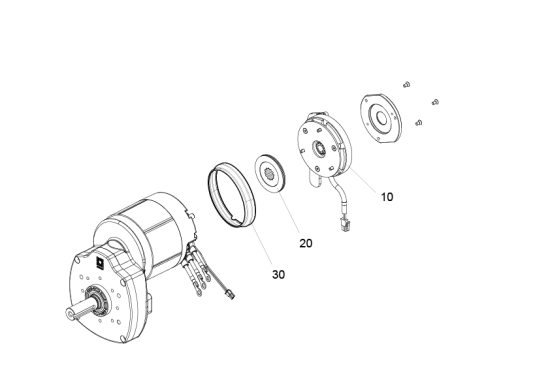 10
20
30