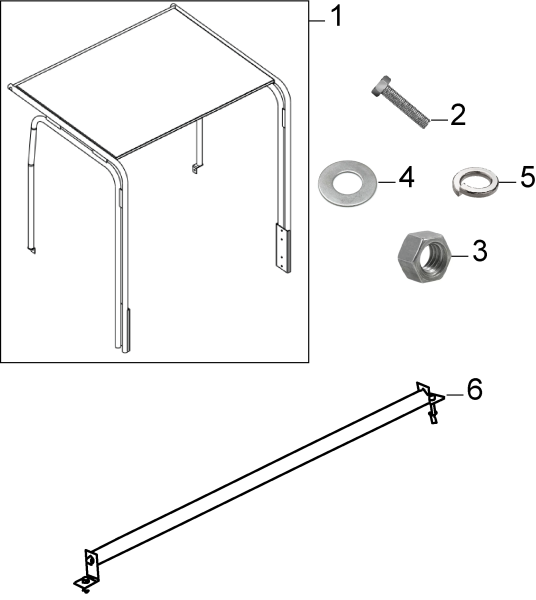 1
2
4
5
3
6