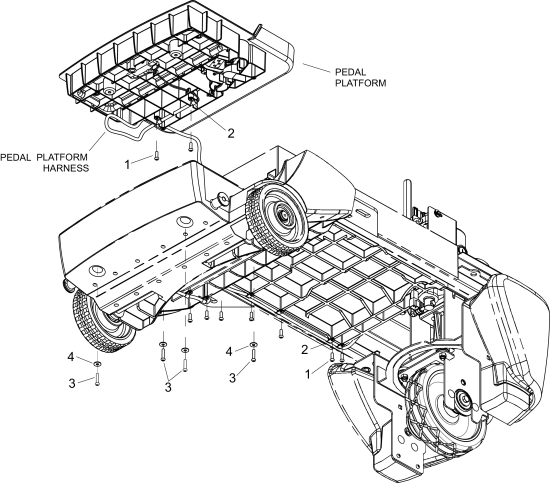 PEDAL PLATFORM

2

PEDAL PLATFORM HARNESS

1

4

3

3

4

3

2

1