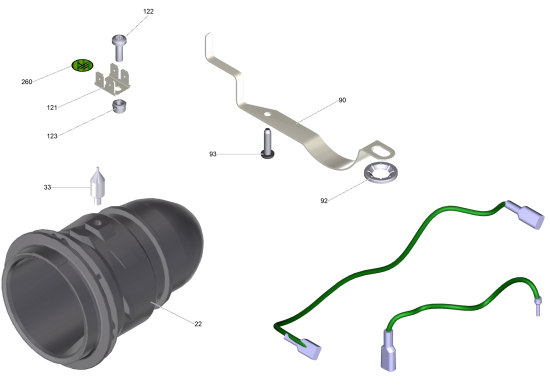 122
260
121
123
90
93
92
33
22