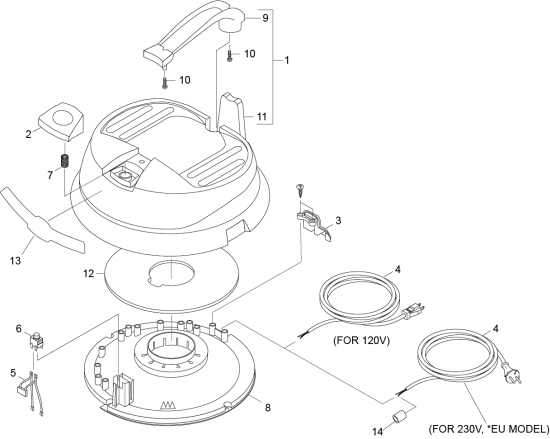 9
10
1
10
11
2
7
3
13
12
4
6
(FOR 120V)
4
5
8
14
(FOR 230V, *EU MODEL)