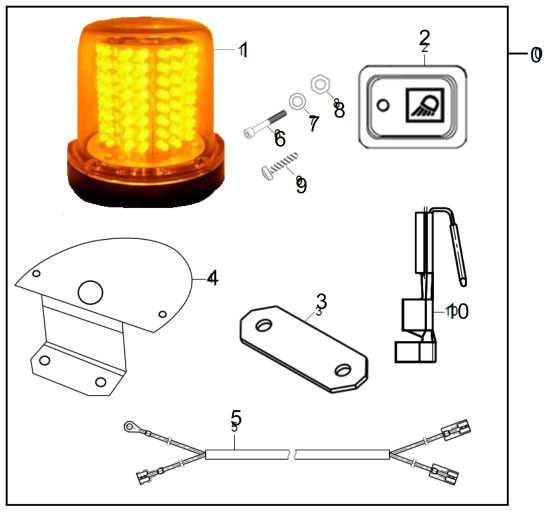 1
2
0
8
7
6
9
4
3
10
5